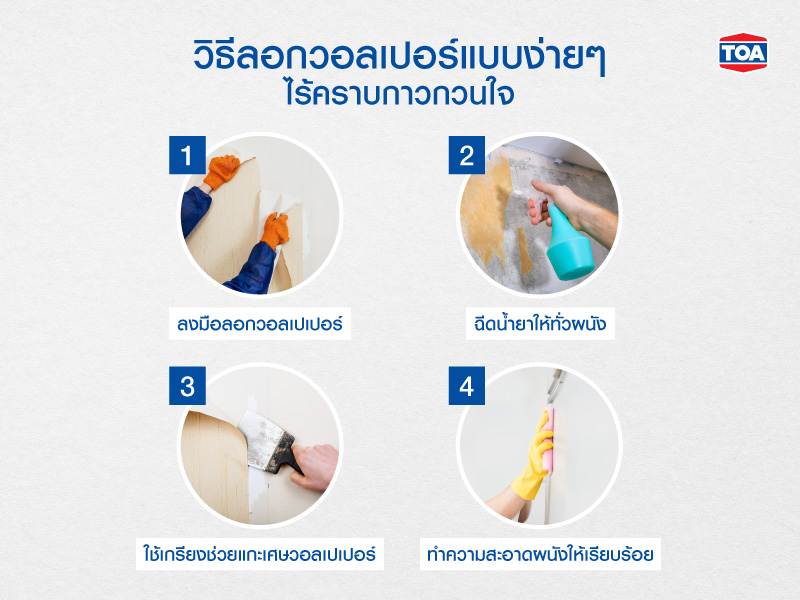 วิธีลอกวอลเปอร์แบบง่ายๆ
ไร้คราบกาวกวนใจ

TOA

1

ลงมือลอกวอลเปเปอร์

2

ฉีดน้ำยาให้ทั่วผนัง

3

ใช้เกรียงช่วยแกะเศษวอลเปเปอร์

4

ทำความสะอาดผนังให้เรียบร้อย