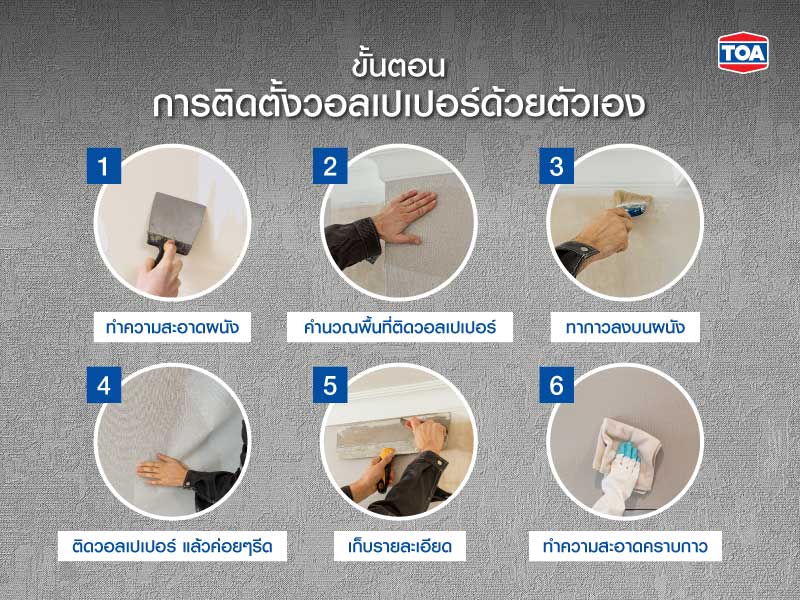 TOA

ขั้นตอน
การติดตั้งวอลเปเปอร์ด้วยตัวเอง

1
ทำความสะอาดผนัง

2
คำนวณพื้นที่ติดวอลเปเปอร์

3
ทากาวลงบนผนัง

4
ติดวอลเปเปอร์ แล้วค่อยๆรีด

5
เก็บรายละเอียด

6
ทำความสะอาดคราบกาว